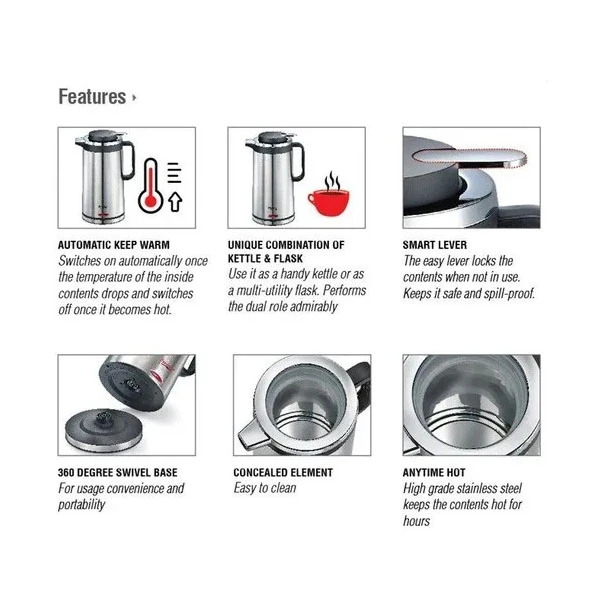 Features ›

AUTOMATIC KEEP WARM
Switches on automatically once the temperature of the inside contents drops and switches off once it becomes hot.

UNIQUE COMBINATION OF KETTLE & FLASK
Use it as a handy kettle or as a multi-utility flask. Performs the dual role admirably

SMART LEVER
The easy lever locks the contents when not in use. Keeps it safe and spill-proof.

360 DEGREE SWIVEL BASE
For usage convenience and portability

CONCEALED ELEMENT
Easy to clean

ANYTIME HOT
High grade stainless steel keeps the contents hot for hours